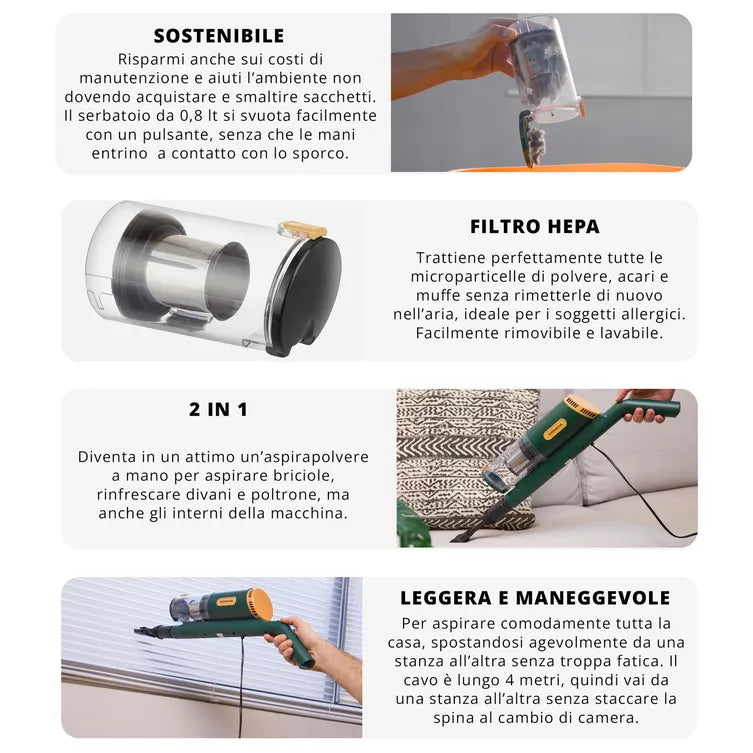 SOSTENIBILE

Risparmi anche sui costi di manutenzione e aiuti l'ambiente non dovendo acquistare e smaltire sacchetti. Il serbatoio da 0,8 lt si svuota facilmente con un pulsante, senza che le mani entrino  a contatto con lo sporco.

FILTRO HEPA

Trattiene perfettamente tutte le microparticelle di polvere, acari e muffe senza rimetterle di nuovo nell'aria, ideale per i soggetti allergici. Facilmente rimovibile e lavabile.

2 IN 1

Diventa in un attimo un'aspirapolvere a mano per aspirare briciole, rinfrescare divani e poltrone, ma anche gli interni della macchina.

LEGGERA E MANEGGEVOLE

Per aspirare comodamente tutta la casa, spostandosi agevolmente da una stanza all'altra senza troppa fatica. Il cavo è lungo 4 metri, quindi vai da una stanza all'altra senza staccare la spina al cambio di camera.